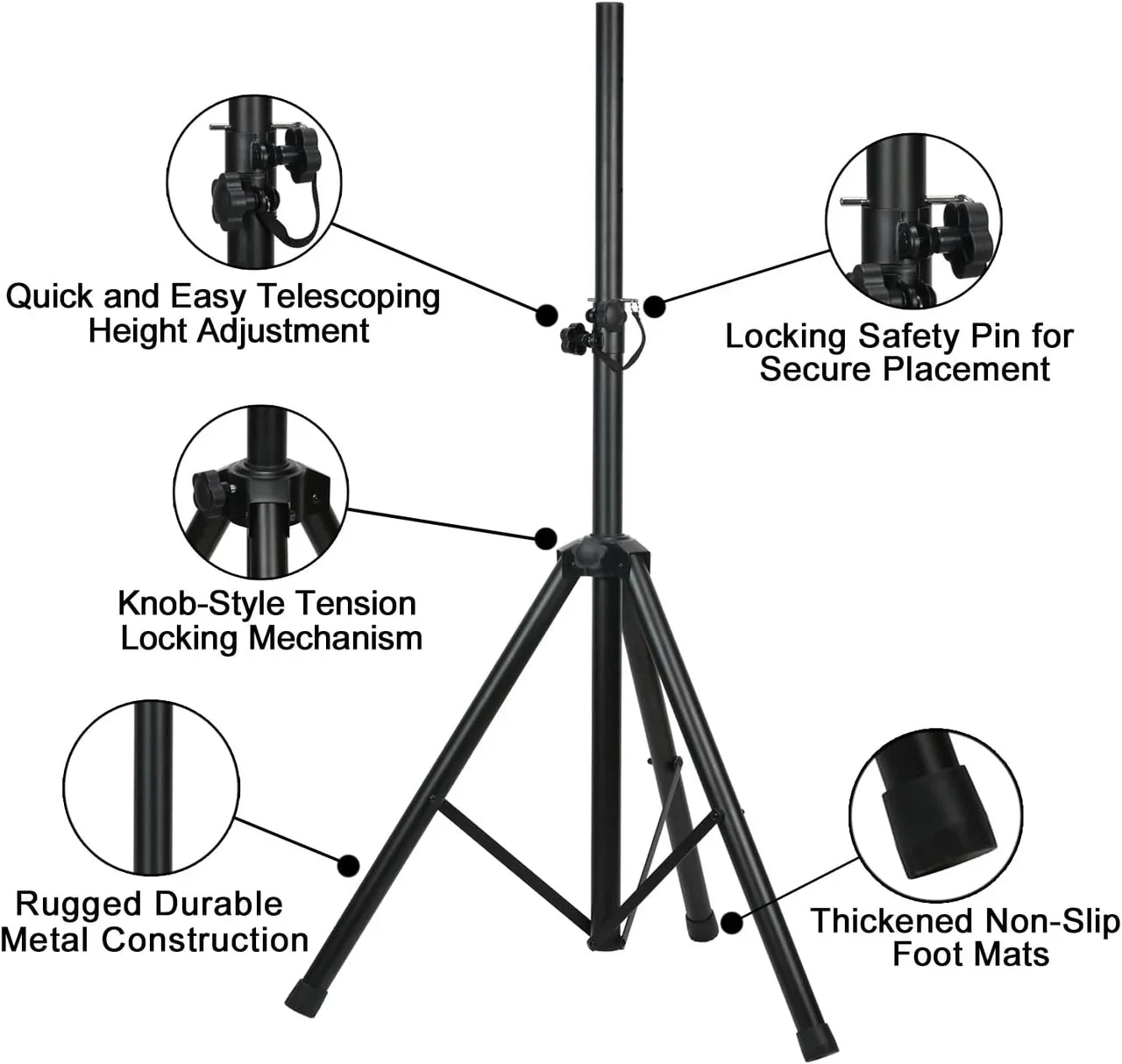 Quick and Easy Telescoping Height Adjustment

Locking Safety Pin for Secure Placement

Knob-Style Tension Locking Mechanism

Rugged Durable Metal Construction

Thickened Non-Slip Foot Mats