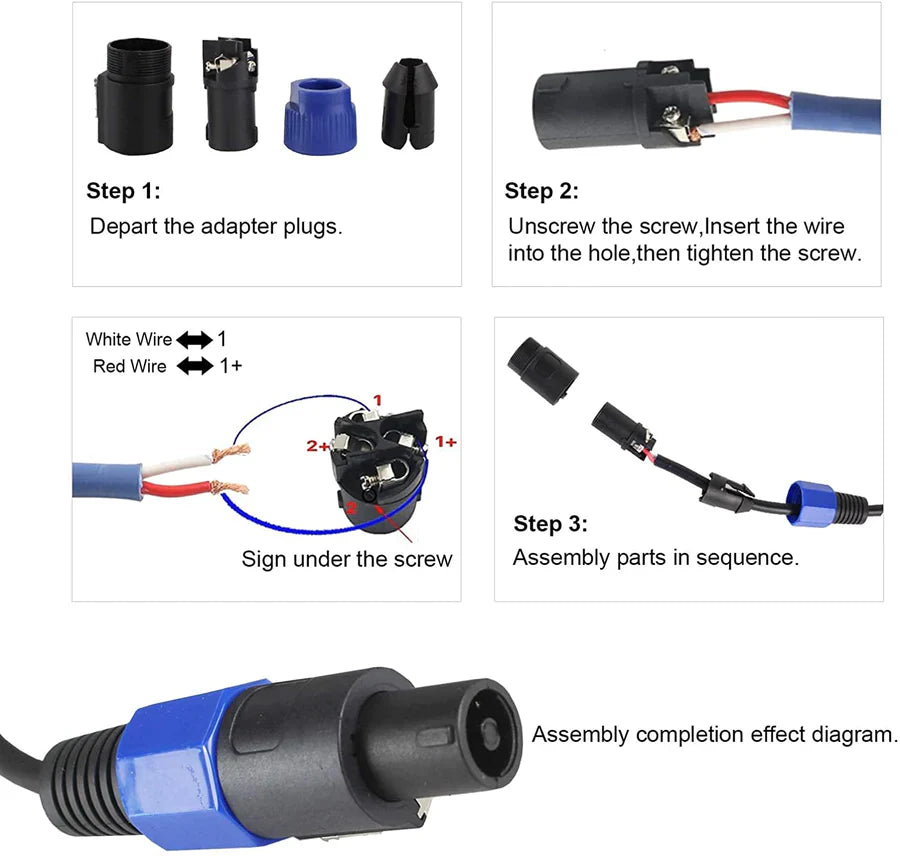 Step 1:
Depart the adapter plugs.

Step 2:
Unscrew the screw,Insert the wire into the hole,then tighten the screw.

White Wire ⟷ 1
Red Wire ⟷ 1+

1
2+
1+
2

Sign under the screw

Step 3:
Assembly parts in sequence.

Assembly completion effect diagram.